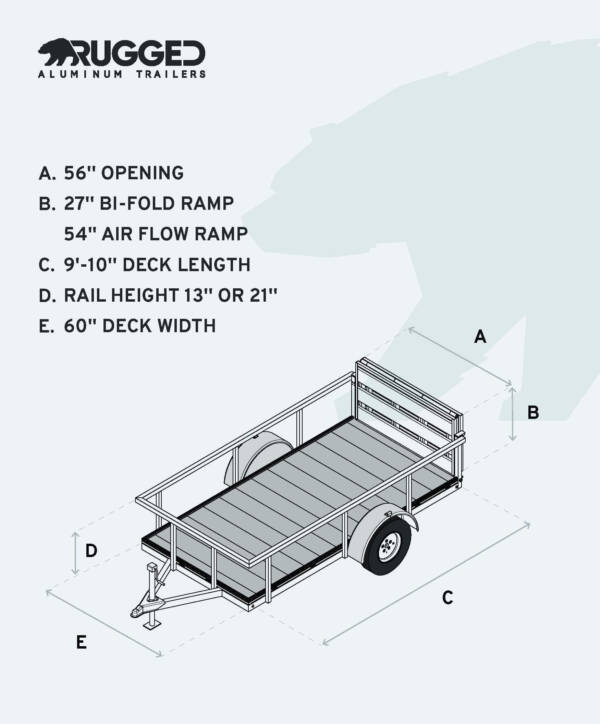 RUGGED
ALUMINUM TRAILERS

A. 56" OPENING
B. 27" BI-FOLD RAMP
54" AIR FLOW RAMP
C. 9'-10" DECK LENGTH
D. RAIL HEIGHT 13" OR 21"
E. 60" DECK WIDTH

A
B
D
C
E