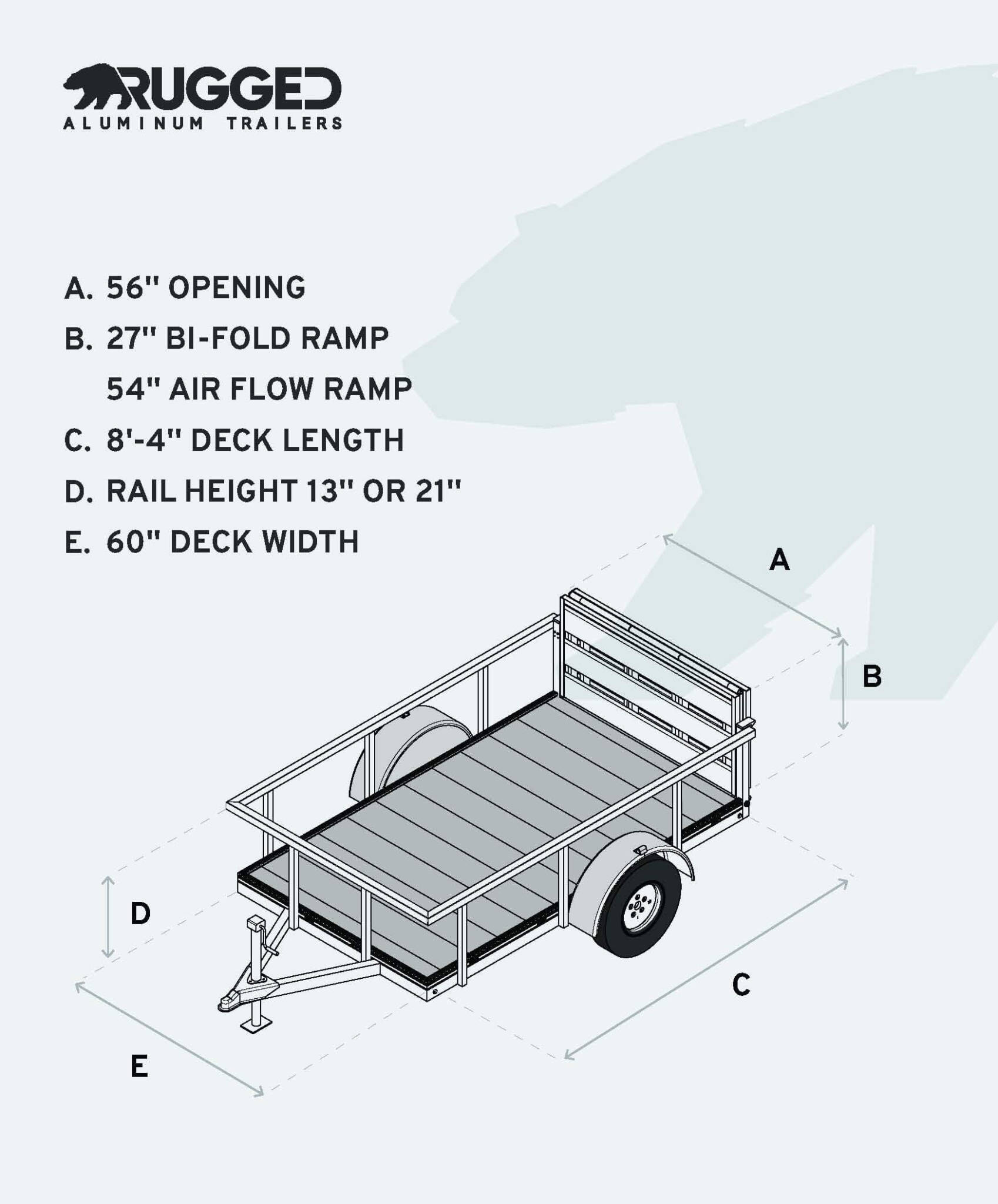 RUGGED
ALUMINUM TRAILERS

A. 56" OPENING
B. 27" BI-FOLD RAMP
54" AIR FLOW RAMP
C. 8'-4" DECK LENGTH
D. RAIL HEIGHT 13" OR 21"
E. 60" DECK WIDTH

A
B
D
C
E