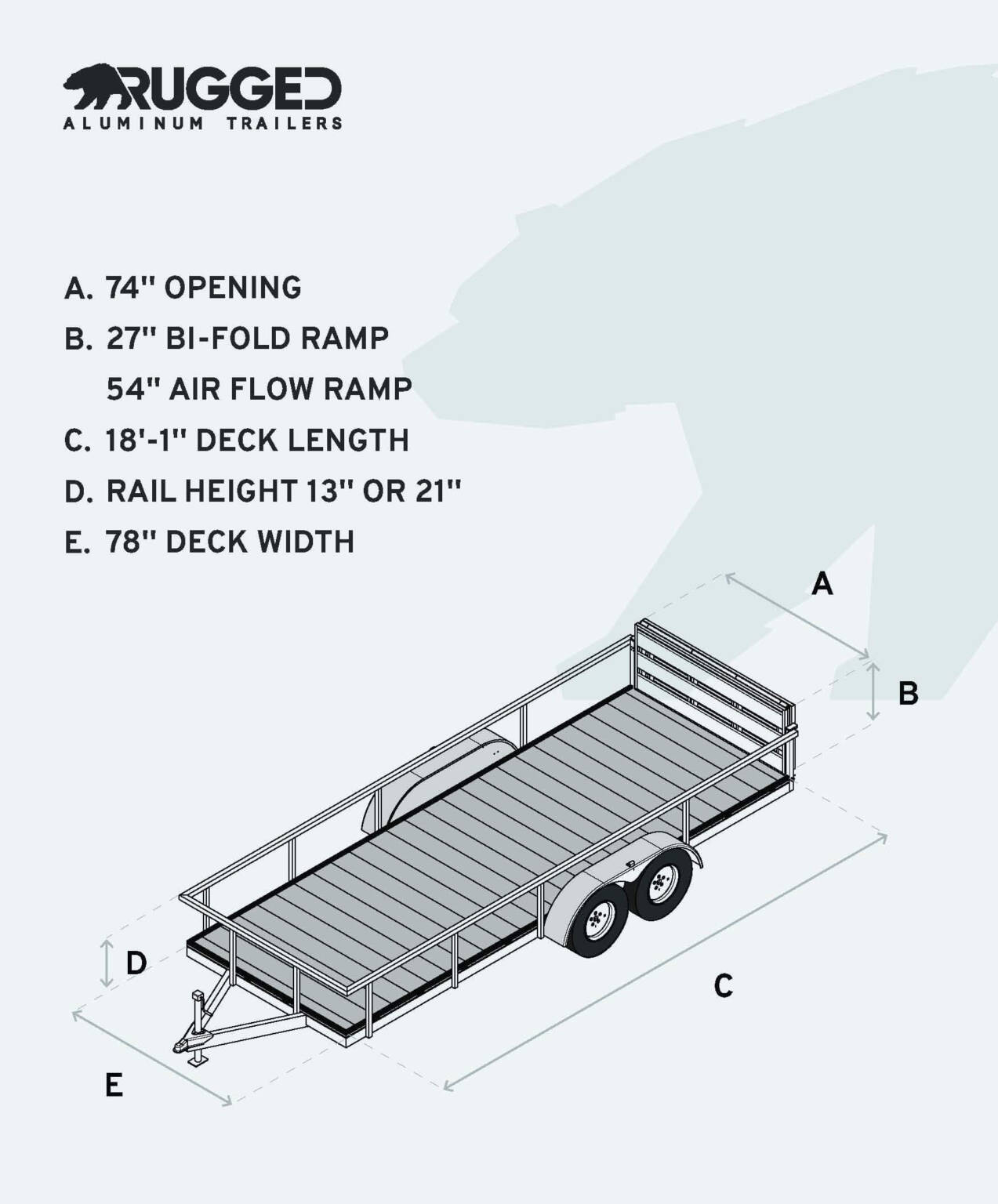 RUGGED
ALUMINUM TRAILERS

A. 74" OPENING
B. 27" BI-FOLD RAMP
54" AIR FLOW RAMP
C. 18'-1" DECK LENGTH
D. RAIL HEIGHT 13" OR 21"
E. 78" DECK WIDTH

A
B
D
C
E